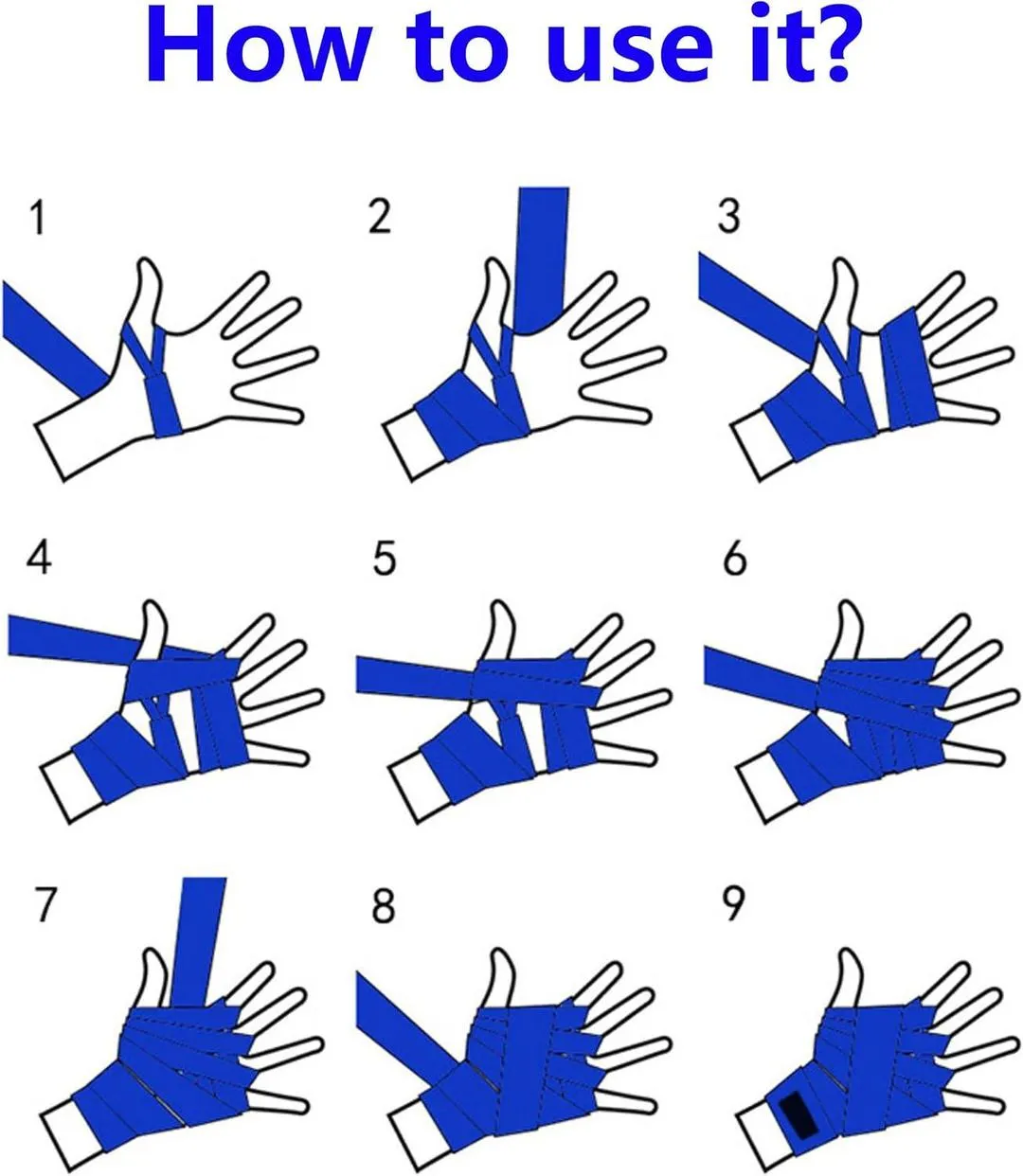 How to use it?

1

2

3

4

5

6

7

8

9