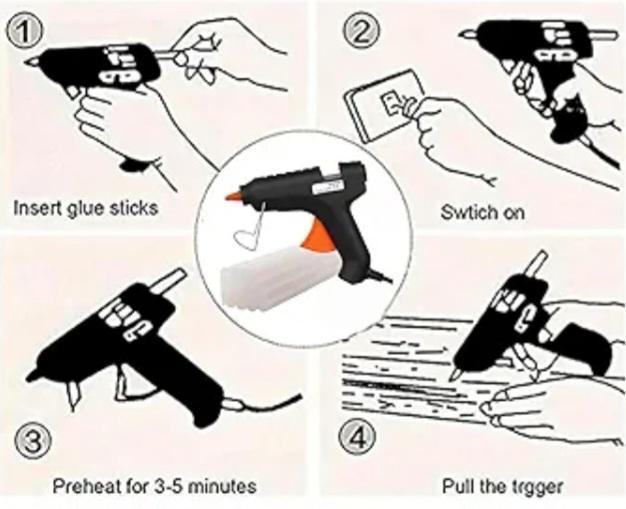 ①

Insert glue sticks

②

Swtich on

③

Preheat for 3-5 minutes

④

Pull the trgger