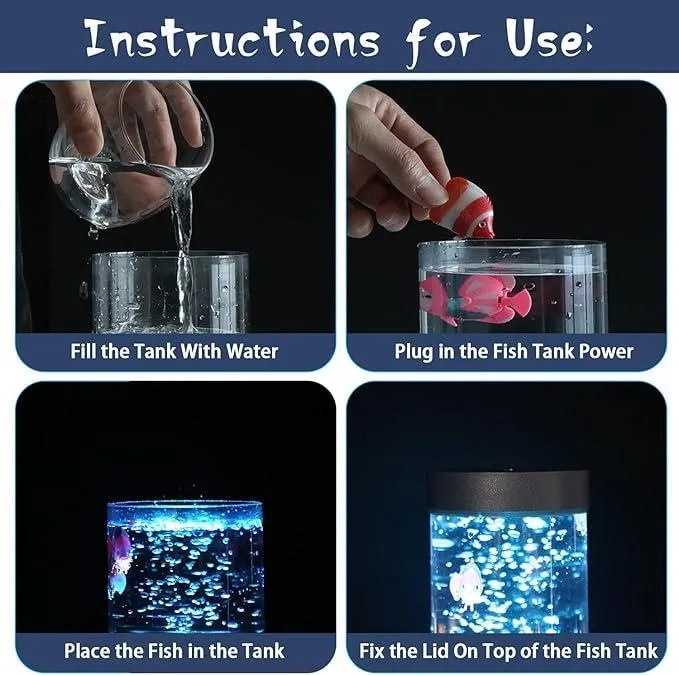 Instructions for Use:

Fill the Tank With Water

Plug in the Fish Tank Power

Place the Fish in the Tank

Fix the Lid On Top of the Fish Tank