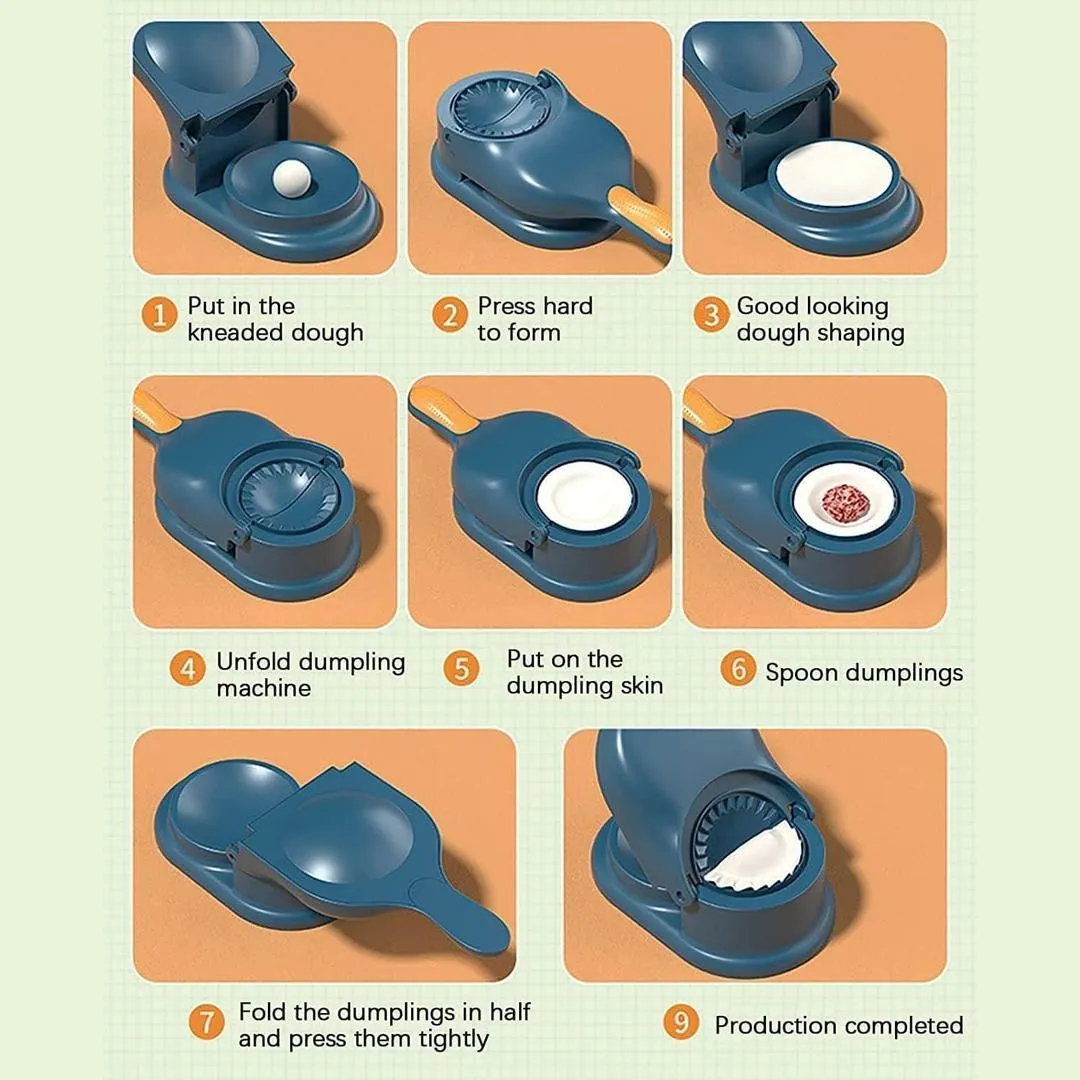 1 Put in the kneaded dough

2 Press hard to form

3 Good looking dough shaping

4 Unfold dumpling machine

5 Put on the dumpling skin

6 Spoon dumplings

7 Fold the dumplings in half and press them tightly

9 Production completed