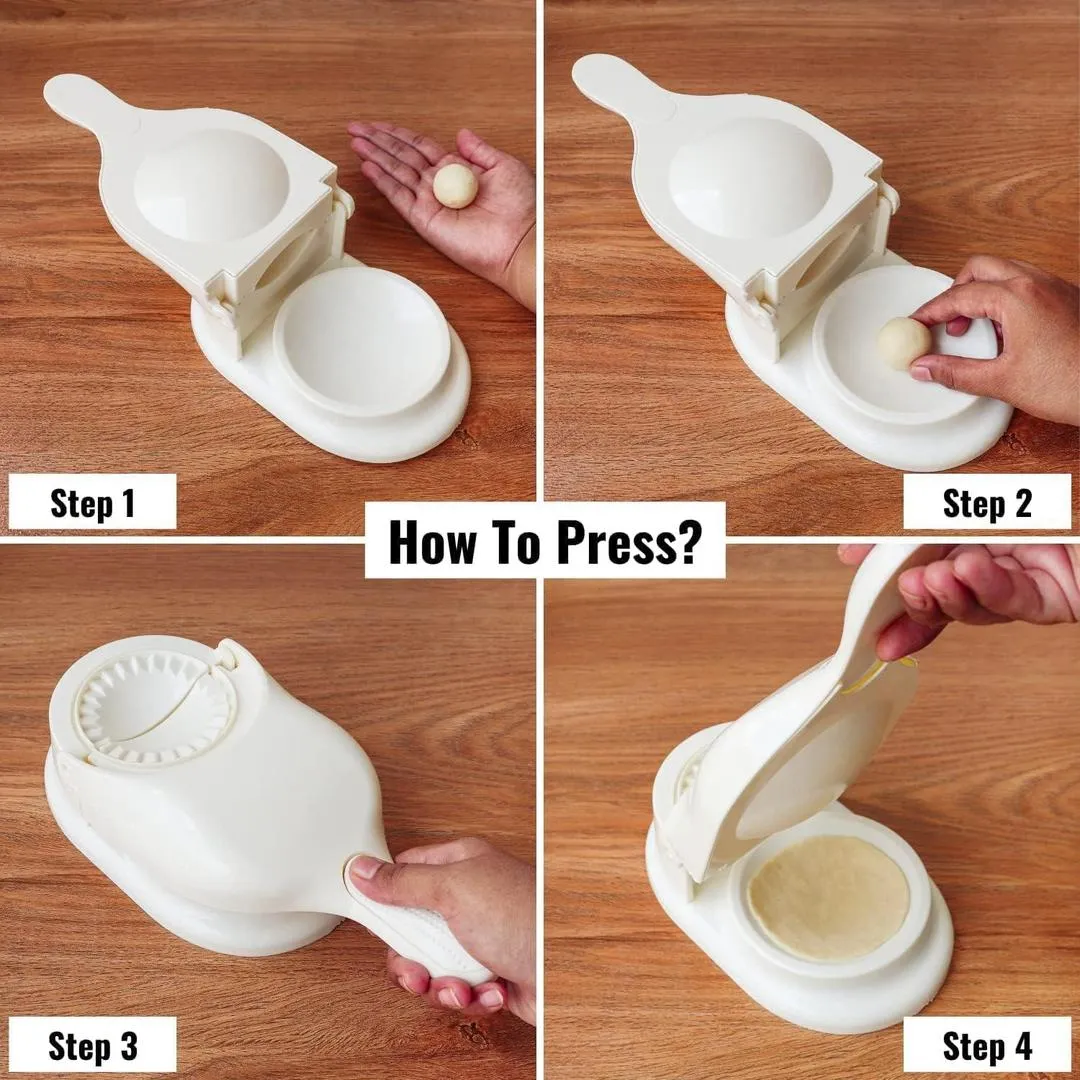 Step 1

Step 2

How To Press?

Step 3

Step 4