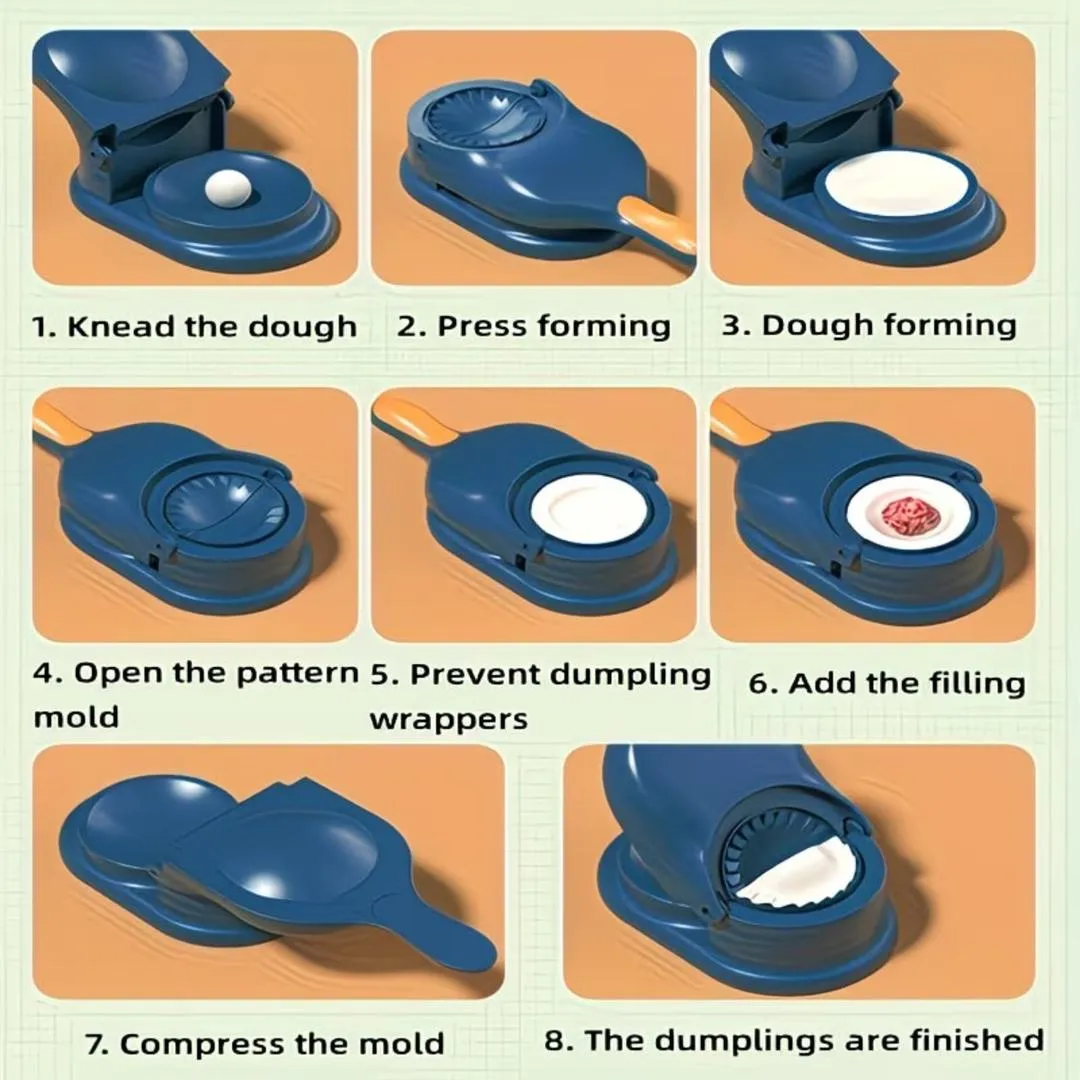 1. Knead the dough

2. Press forming

3. Dough forming

4. Open the pattern mold

5. Prevent dumpling wrappers

6. Add the filling

7. Compress the mold

8. The dumplings are finished